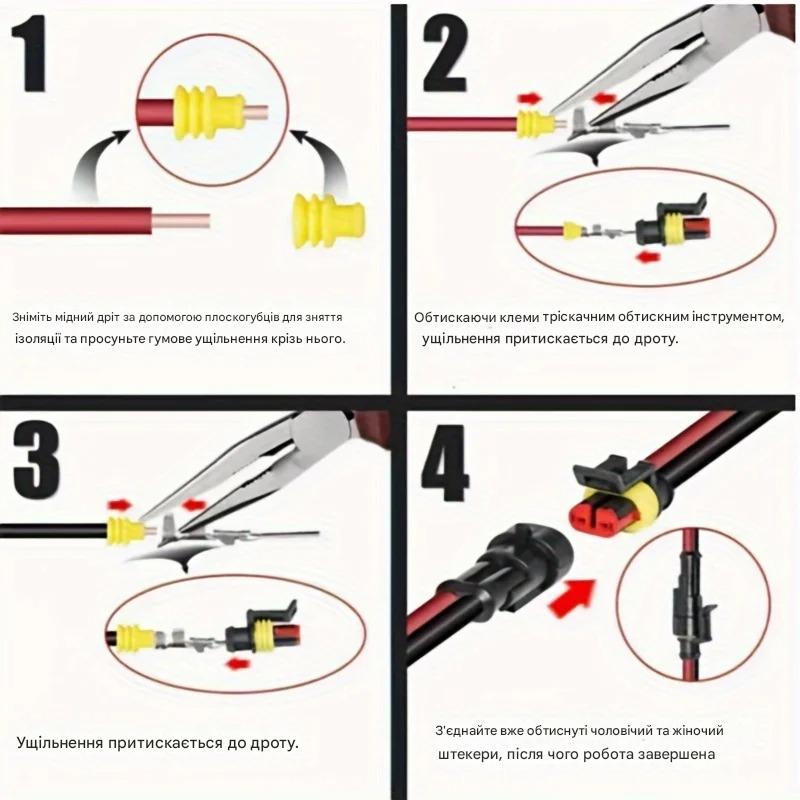 1

Зніміть мідний дріт за допомогою плоскогубців для зняття ізоляції та просуньте гумове ущільнення крізь нього.

2

Обтискаючи клеми тріскачним обтискним інструментом, ущільнення притискається до дроту.

3

Ущільнення притискається до дроту.

4

З'єднайте вже обтиснуті чоловічий та жіночий штекери, після чого робота завершена